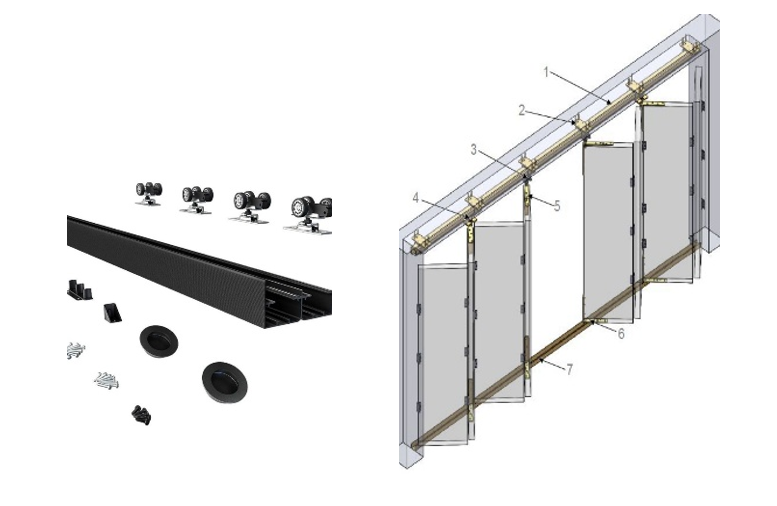 1
2
3
4
5
6
7